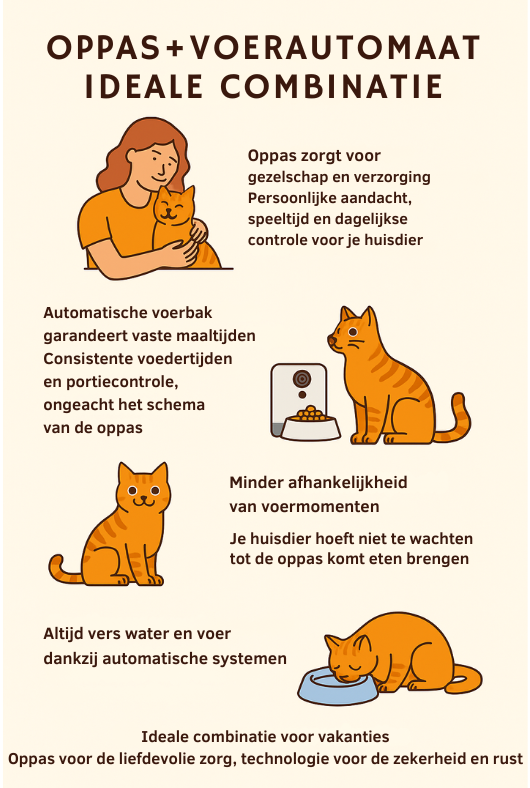 OPPAS+VOERAUTOMAAT IDEALE COMBINATIE

Oppas zorgt voor gezelschap en verzorging
Persoonlijke aandacht, speeltijd en dagelijkse controle voor je huisdier

Automatische voerbak garandeert vaste maaltijden
Consistente voedertijden en portiecontrole, ongeacht het schema van de oppas

Minder afhankelijkheid van voermomenten

Je huisdier hoeft niet te wachten tot de oppas komt eten brengen

Altijd vers water en voer dankzij automatische systemen

Ideale combinatie voor vakanties
Oppas voor de liefdevolie zorg, technologie voor de zekerheid en rust